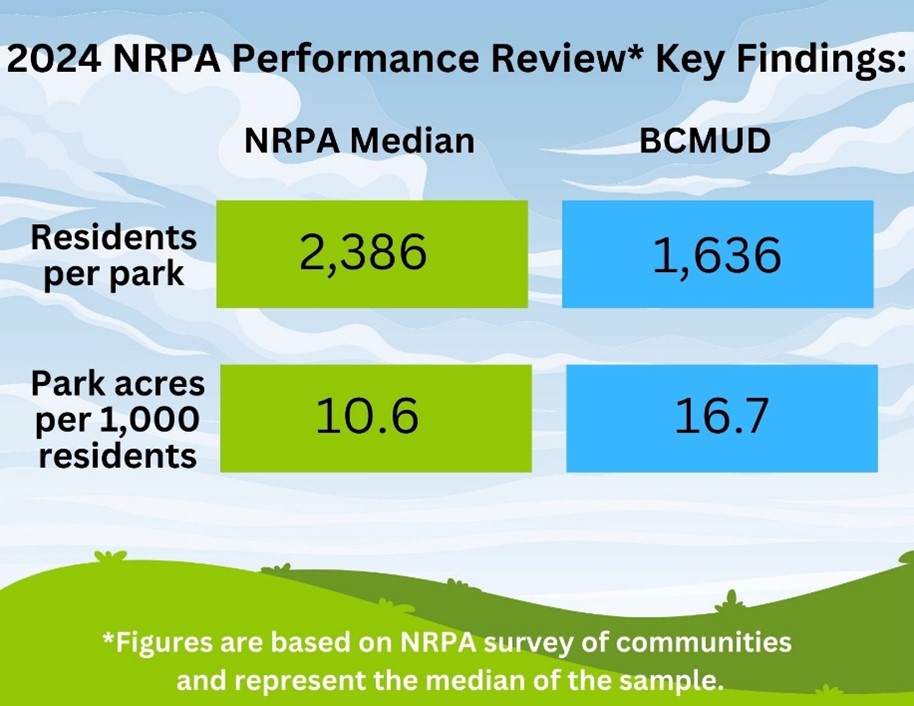 2024 NRPA Performance Review* Key Findings:

|  | NRPA Median | BCMUD |
|---|---|---|
| Residents per park | 2,386 | 1,636 |
| Park acres per 1,000 residents | 10.6 | 16.7 |

*Figures are based on NRPA survey of communities and represent the median of the sample.